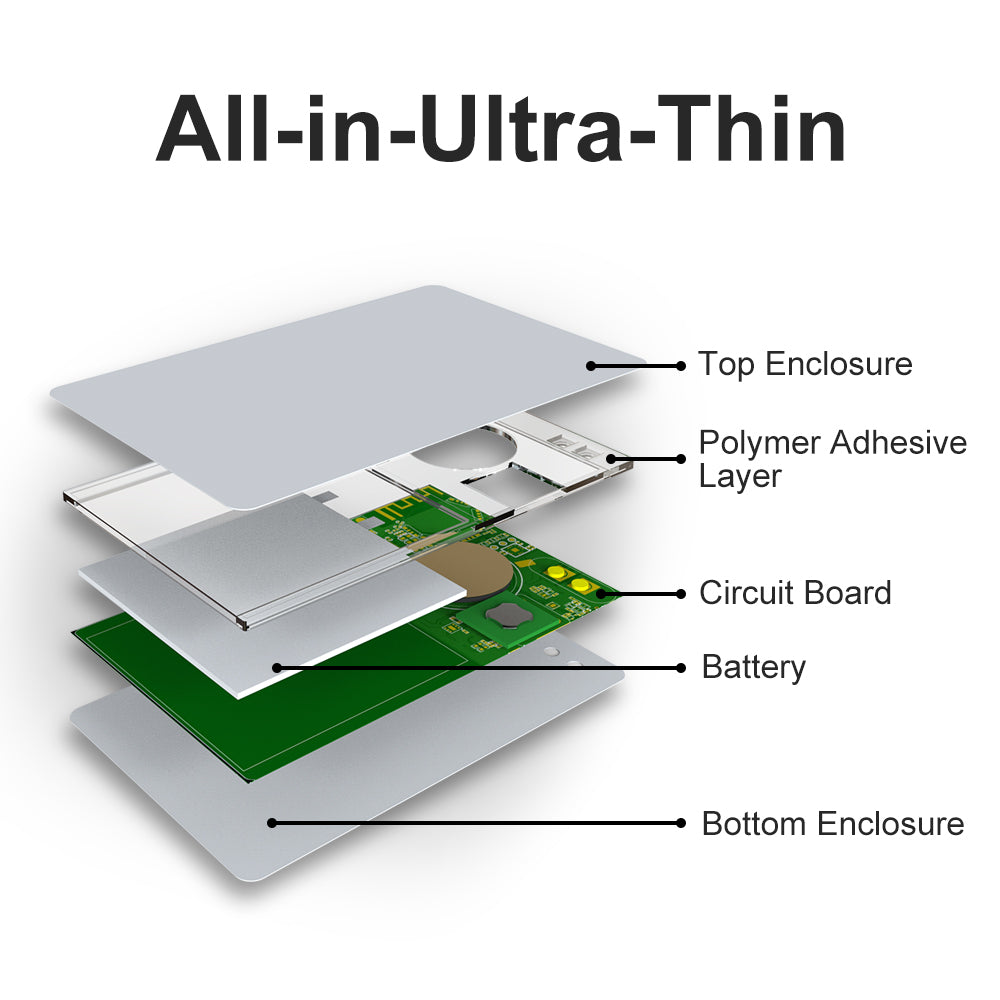 All-in-Ultra-Thin

Top Enclosure

Polymer Adhesive Layer

Circuit Board

Battery

Bottom Enclosure